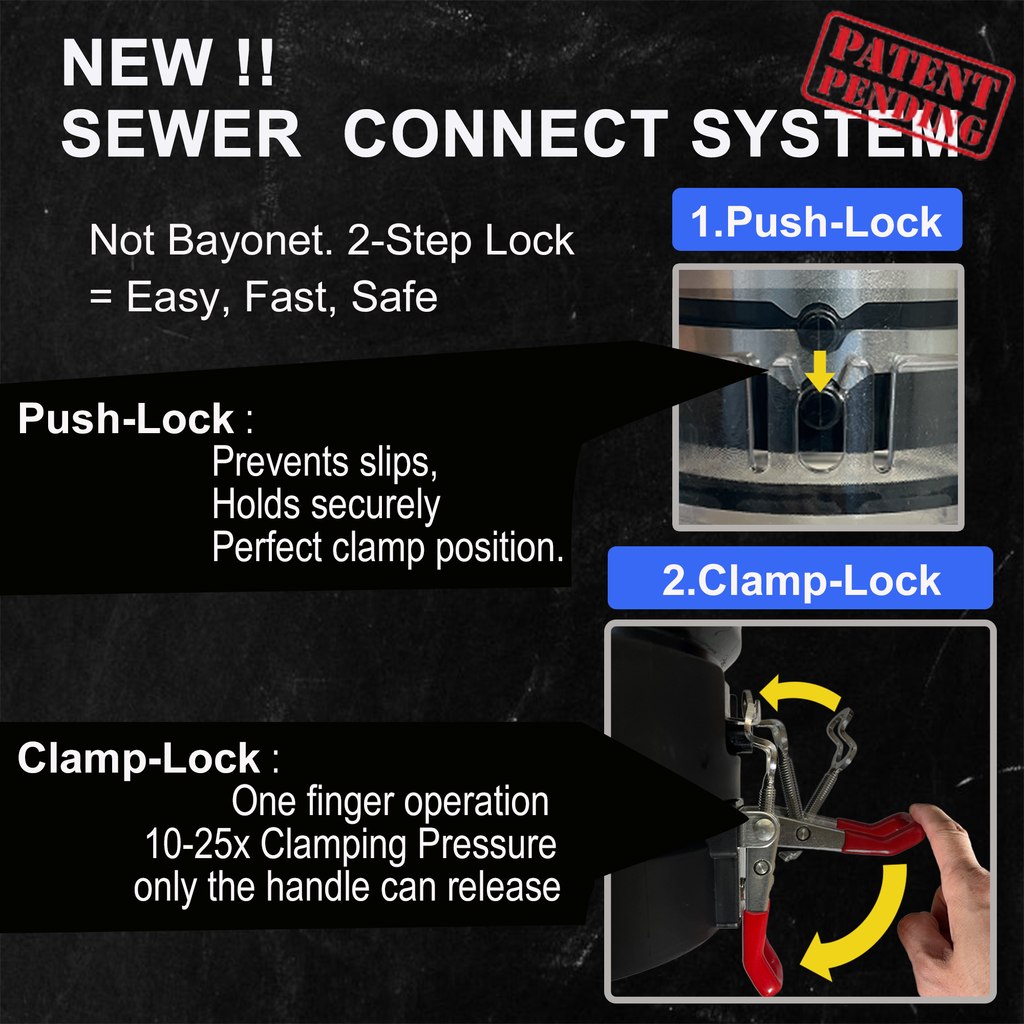 NEW !!
SEWER CONNECT SYSTEM

PATENT PENDING

Not Bayonet. 2-Step Lock
= Easy, Fast, Safe

1.Push-Lock

Push-Lock :
Prevents slips,
Holds securely
Perfect clamp position.

2.Clamp-Lock

Clamp-Lock :
One finger operation
10-25x Clamping Pressure
only the handle can release