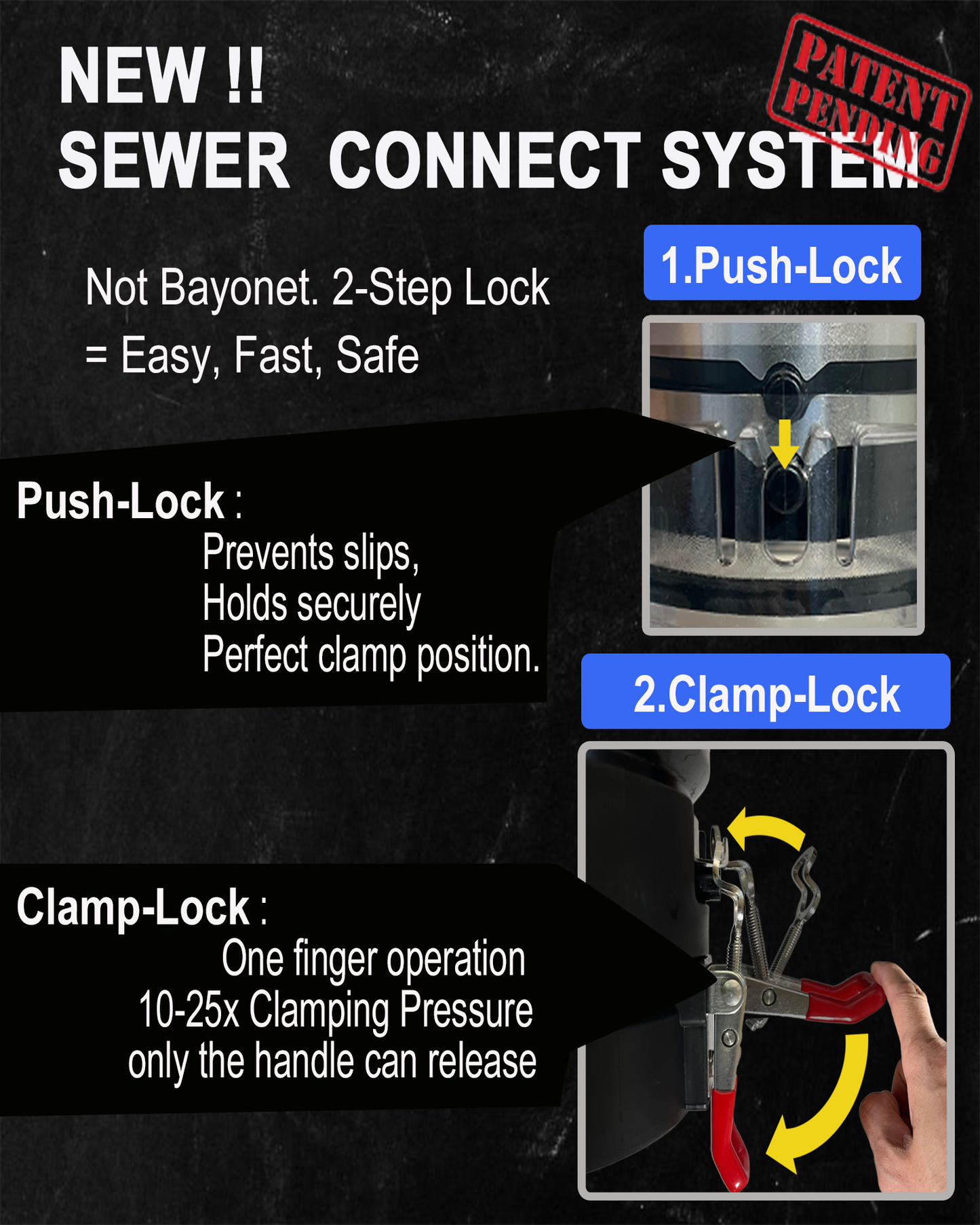 NEW !!
SEWER CONNECT SYSTEM

PATENT PENDING

Not Bayonet. 2-Step Lock
= Easy, Fast, Safe

1.Push-Lock

Push-Lock :
Prevents slips,
Holds securely
Perfect clamp position.

2.Clamp-Lock

Clamp-Lock :
One finger operation
10-25x Clamping Pressure
only the handle can release